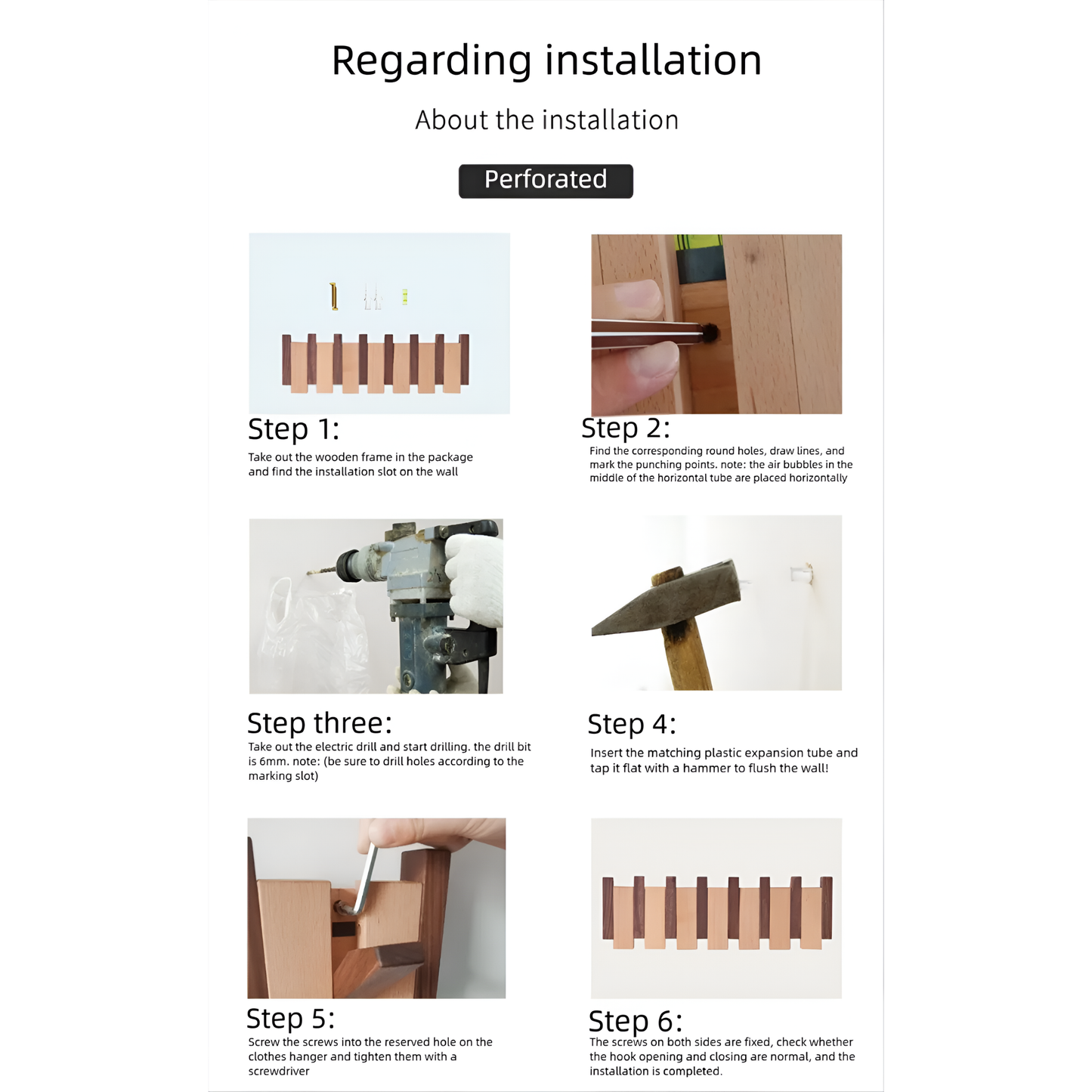 Regarding installation

About the installation

Perforated

Step 1:

Take out the wooden frame in the package and find the installation slot on the wall

Step 2:

Find the corresponding round holes, draw lines, and mark the punching points. note: the air bubbles in the middle of the horizontal tube are placed horizontally

Step three:

Take out the electric drill and start drilling. the drill bit is 6mm. note: (be sure to drill holes according to the marking slot)

Step 4:

Insert the matching plastic expansion tube and tap it flat with a hammer to flush the wall!

Step 5:

Screw the screws into the reserved hole on the clothes hanger and tighten them with a screwdriver

Step 6:

The screws on both sides are fixed, check whether the hook opening and closing are normal, and the installation is completed.