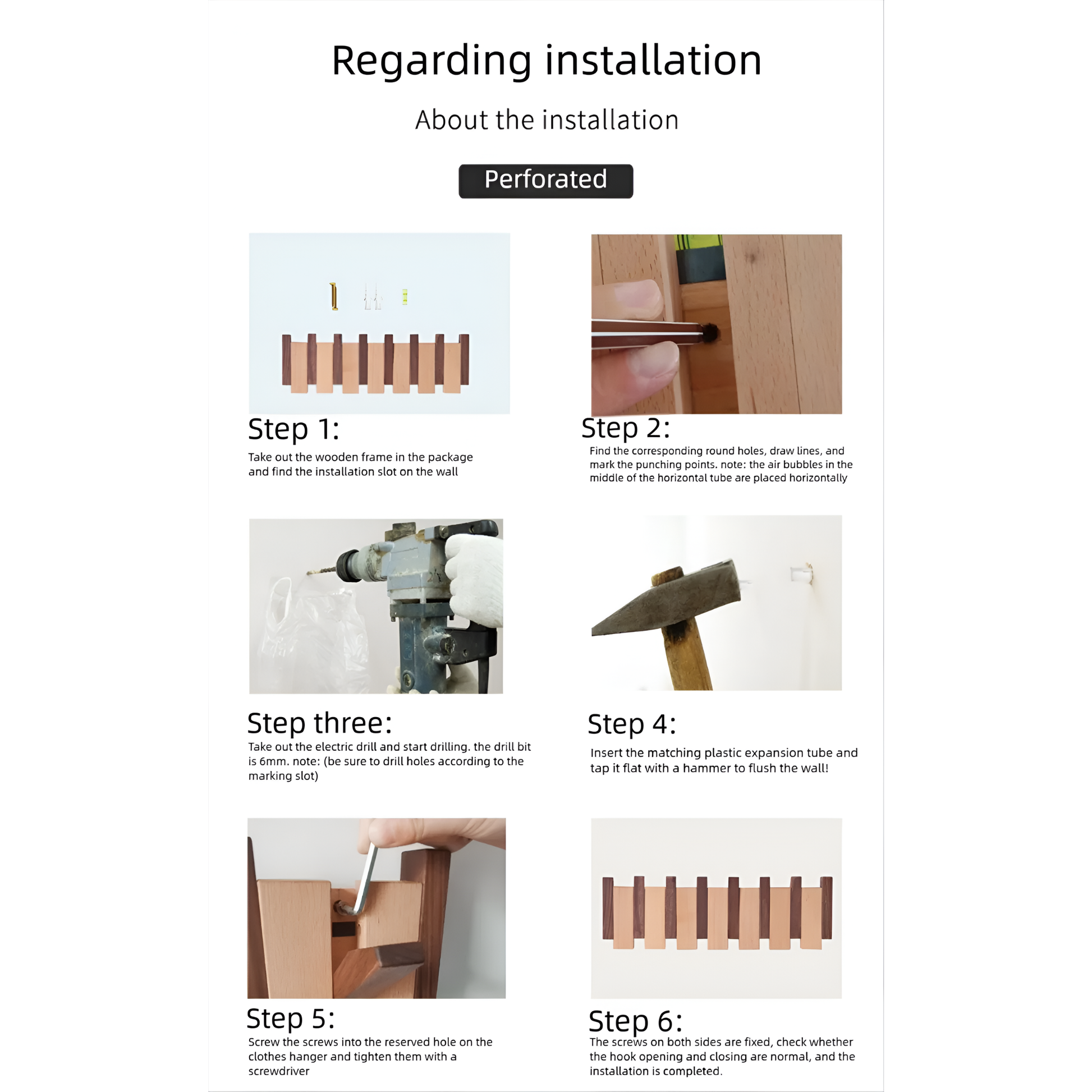 Regarding installation

About the installation

Perforated

Step 1:
Take out the wooden frame in the package and find the installation slot on the wall

Step 2:
Find the corresponding round holes, draw lines, and mark the punching points. note: the air bubbles in the middle of the horizontal tube are placed horizontally

Step three:
Take out the electric drill and start drilling. the drill bit is 6mm. note: (be sure to drill holes according to the marking slot)

Step 4:
Insert the matching plastic expansion tube and tap it flat with a hammer to flush the wall!

Step 5:
Screw the screws into the reserved hole on the clothes hanger and tighten them with a screwdriver

Step 6:
The screws on both sides are fixed, check whether the hook opening and closing are normal, and the installation is completed.