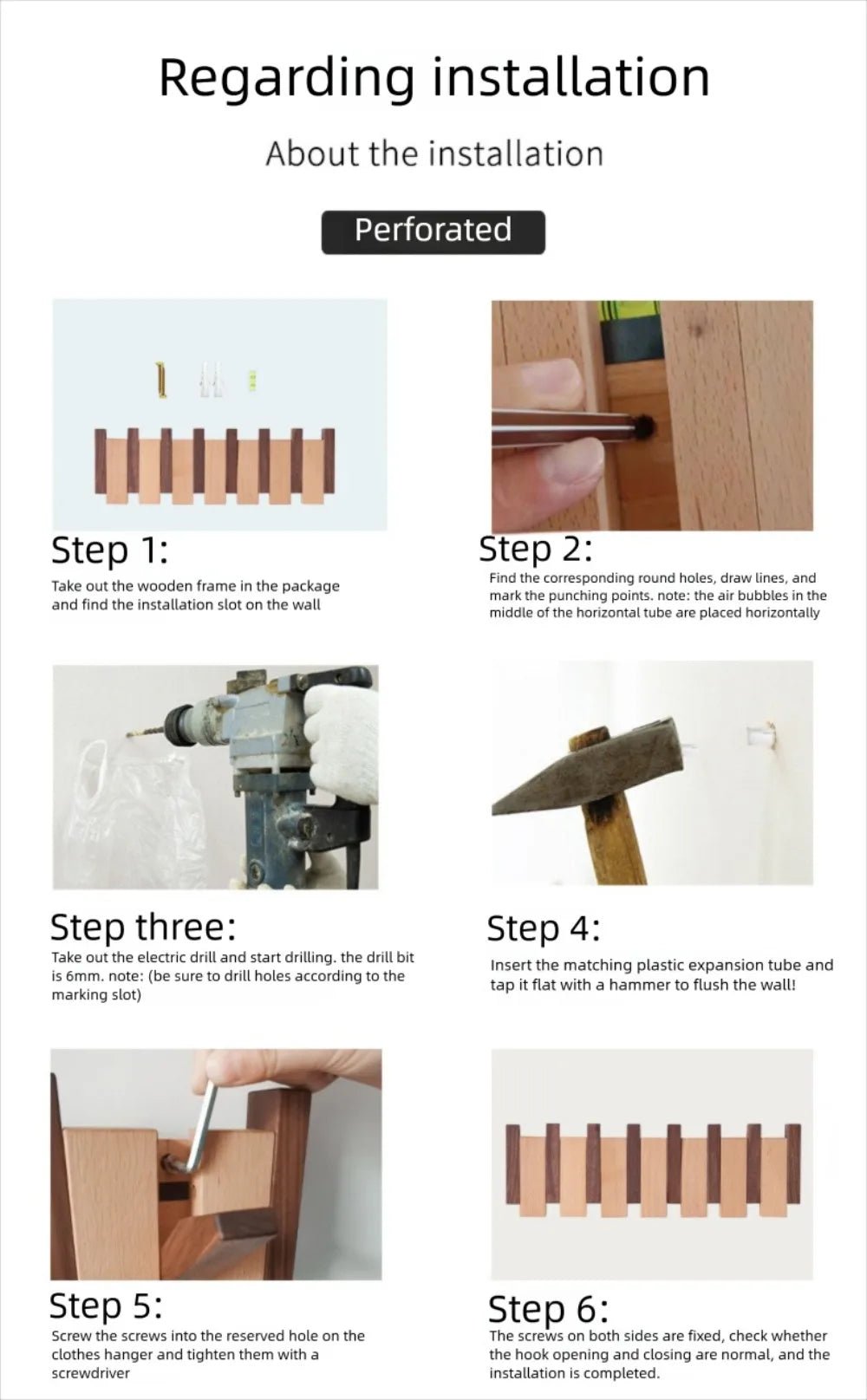 Regarding installation

About the installation

Perforated

Step 1:

Take out the wooden frame in the package and find the installation slot on the wall

Step 2:

Find the corresponding round holes, draw lines, and mark the punching points. note: the air bubbles in the middle of the horizontal tube are placed horizontally

Step three:

Take out the electric drill and start drilling. the drill bit is 6mm. note: (be sure to drill holes according to the marking slot)

Step 4:

Insert the matching plastic expansion tube and tap it flat with a hammer to flush the wall!

Step 5:

Screw the screws into the reserved hole on the clothes hanger and tighten them with a screwdriver

Step 6:

The screws on both sides are fixed, check whether the hook opening and closing are normal, and the installation is completed.