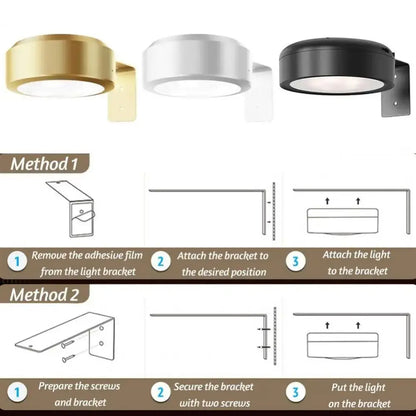 Method 1

1 Remove the adhesive film from the light bracket

2 Attach the bracket to the desired position

3 Attach the light to the bracket

Method 2

1 Prepare the screws and bracket

2 Secure the bracket with two screws

3 Put the light on the bracket